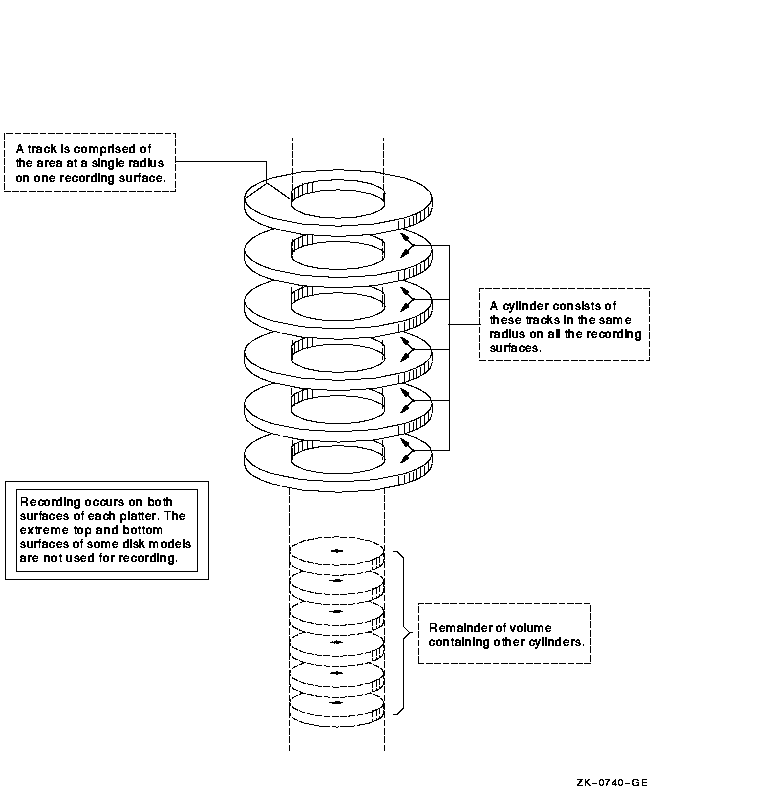 A track is comprised of the area at a single radius on one recording surface.

A cylinder consists of these tracks in the same radius on all the recording surfaces.

Recording occurs on both surfaces of each platter. The extreme top and bottom surfaces of some disk models are not used for recording.

Remainder of volume containing other cylinders.

ZK-0740-GE